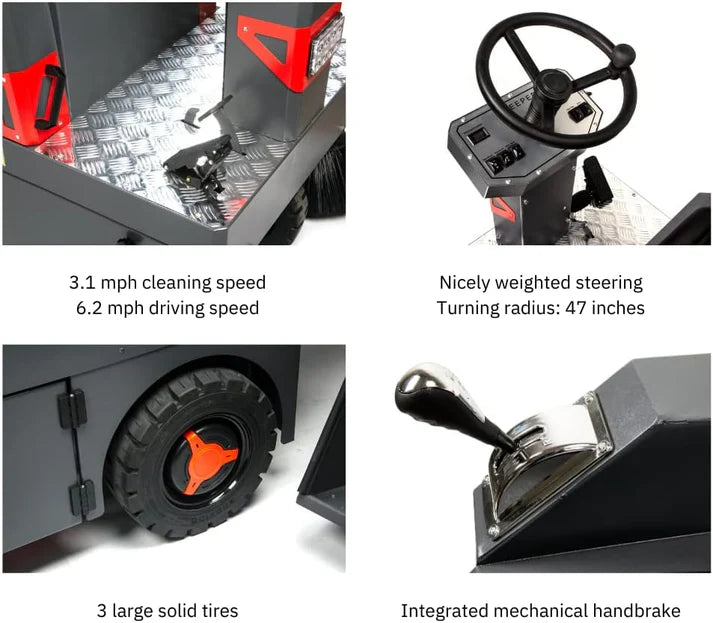 3.1 mph cleaning speed
6.2 mph driving speed

Nicely weighted steering
Turning radius: 47 inches

3 large solid tires

Integrated mechanical handbrake